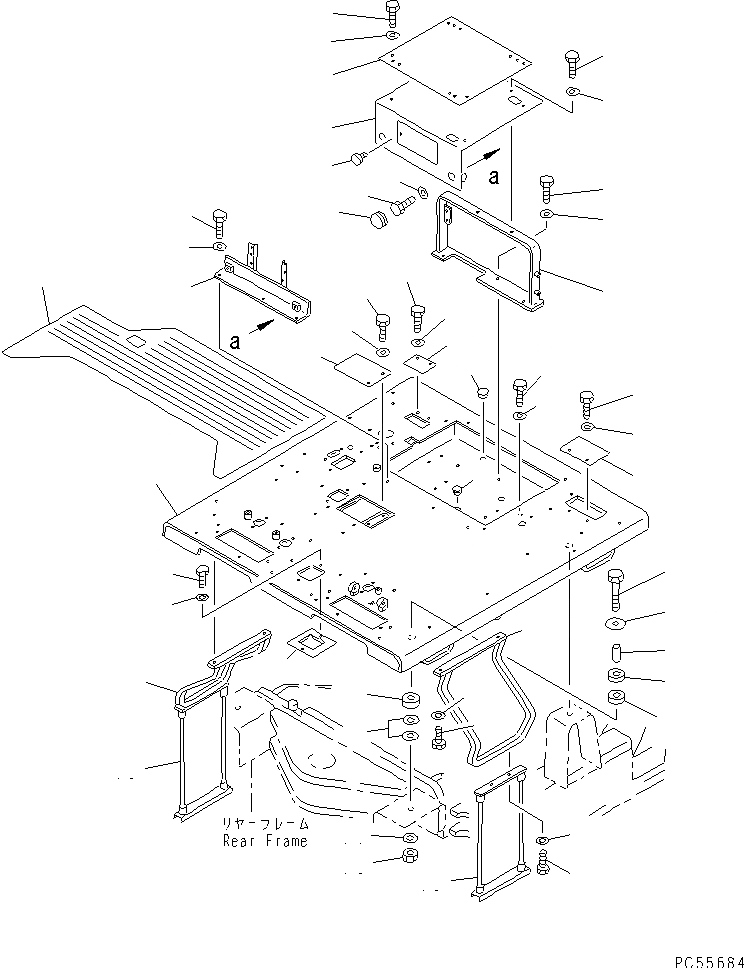 a
a
リヤーフレーム
Rear Frame
PC55684