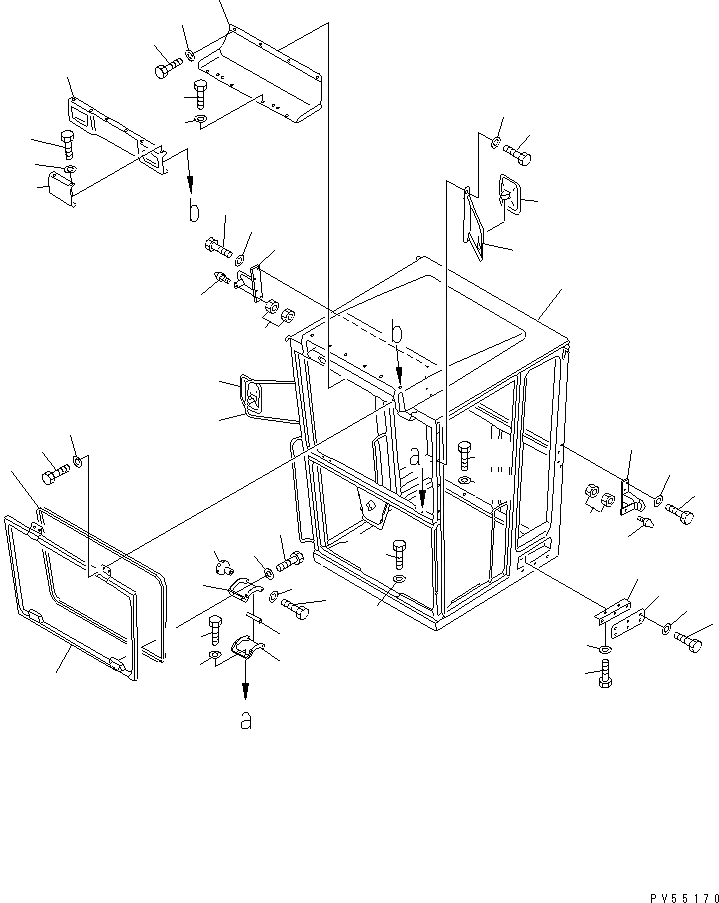 b

b

a

a

PV55170