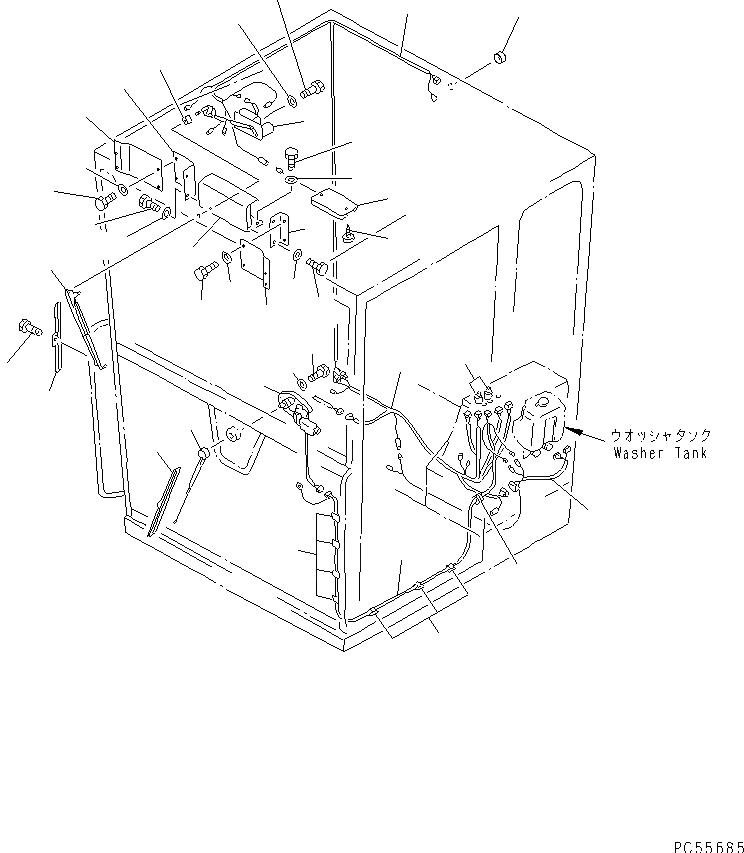 ウオッシャタンク
Washer Tank

PC55685