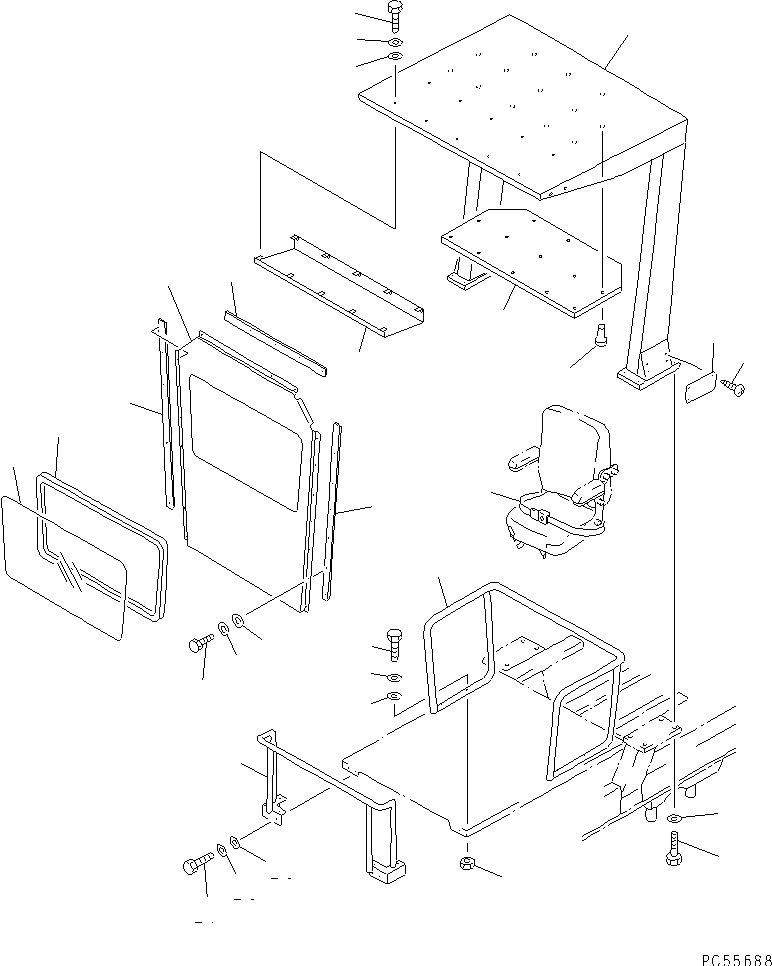 PC55688