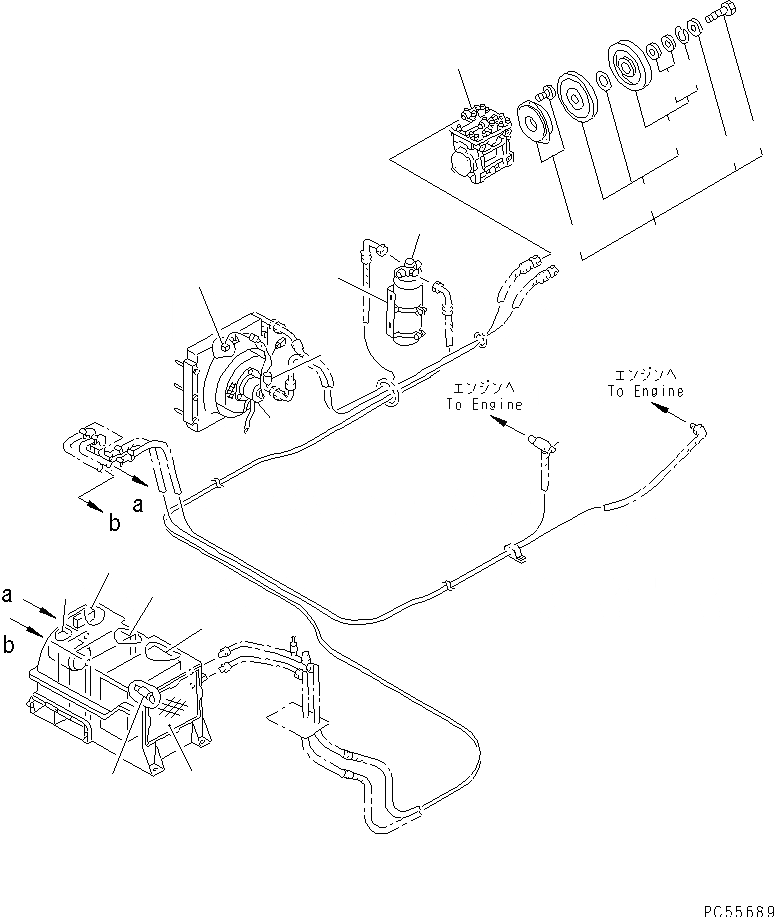 エンジンへ
To Engine

エンジンへ
To Engine

a

b

a

b

PC55689