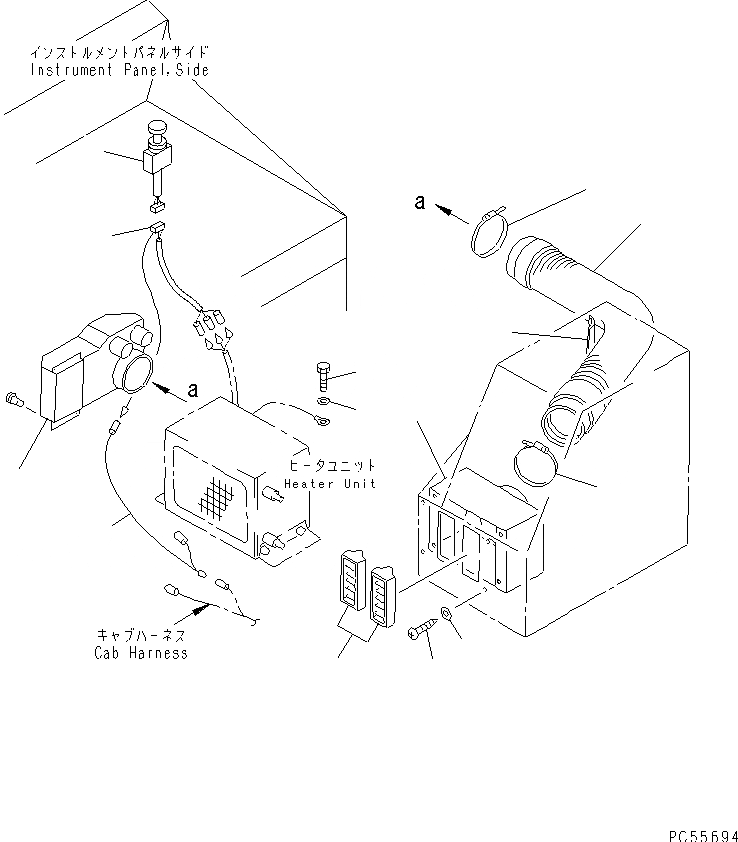 インストルメントパネルサイド
Instrument Panel,Side

a

a

ヒータユニット
Heater Unit

キャブハーネス
Cab Harness

PC55694