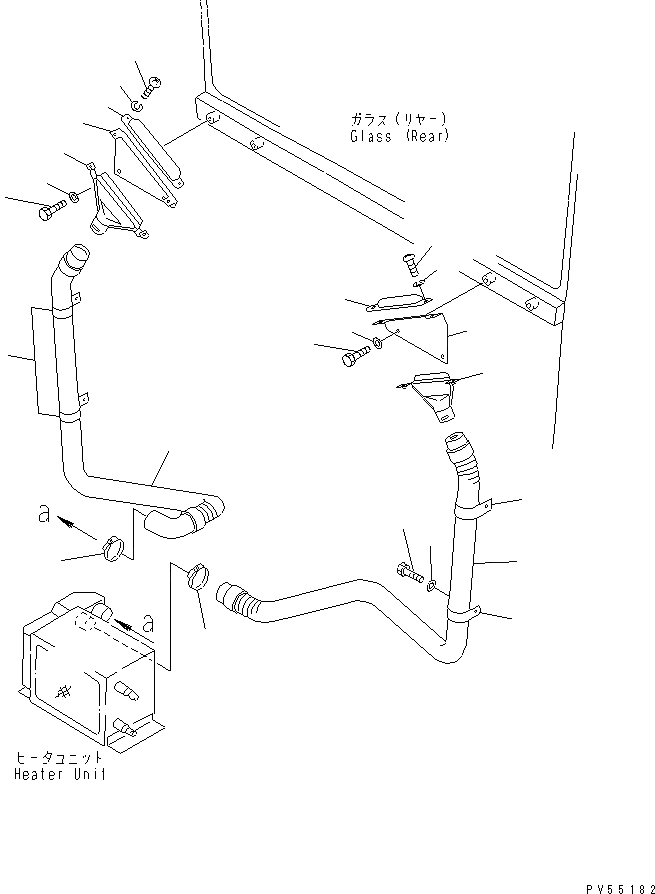 ガラス(リヤー)
Glass (Rear)

a

a

ヒータユニット
Heater Unit

PV55182