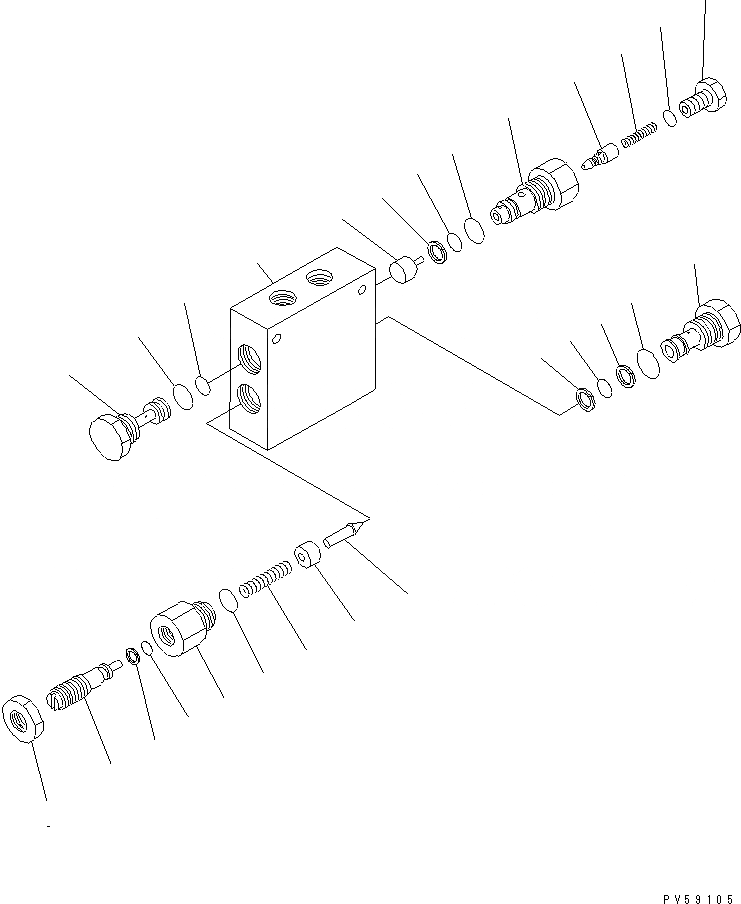 PV59105