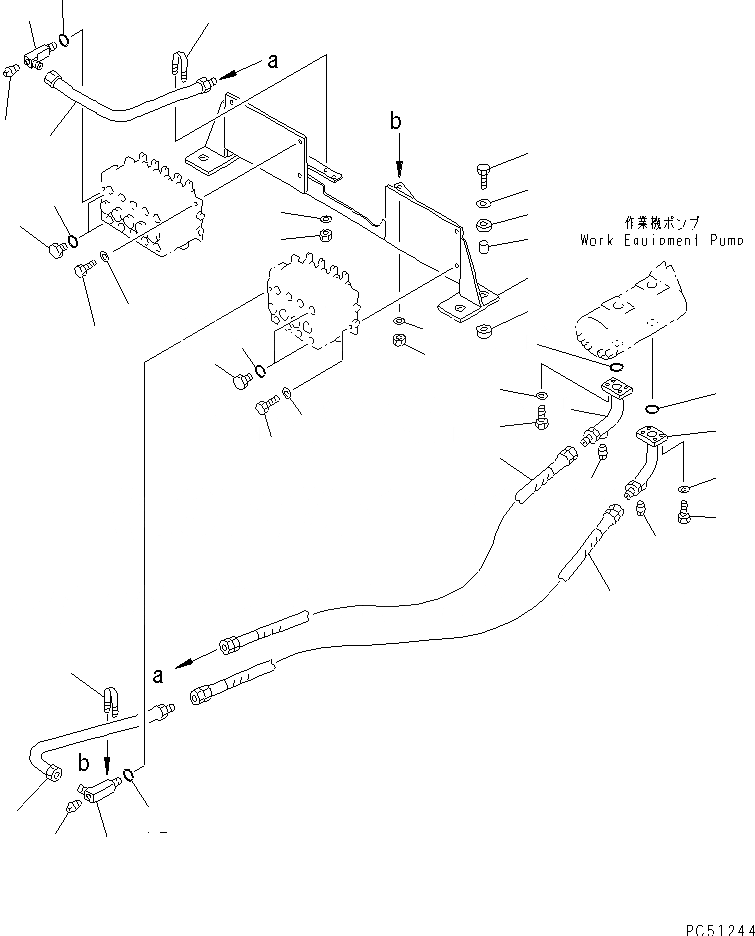 a
b
作業機ポンプ
Work Equipment Pump
a
b
PC51244