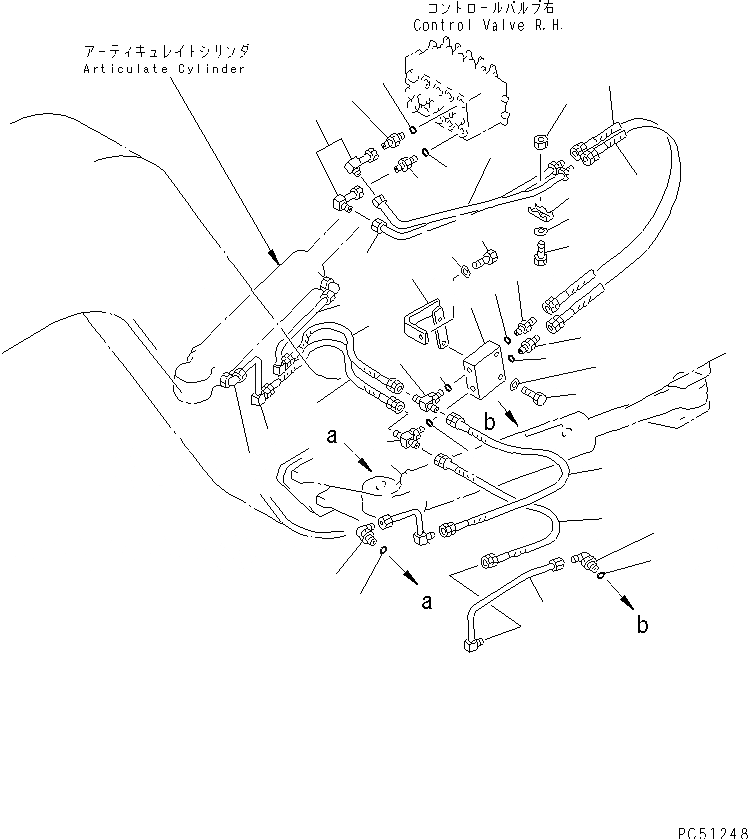 コントロールバルブ右
Control Valve R.H.

アーティキュレイトシリンダ
Articulate Cylinder

a

b

a

b

PC51248