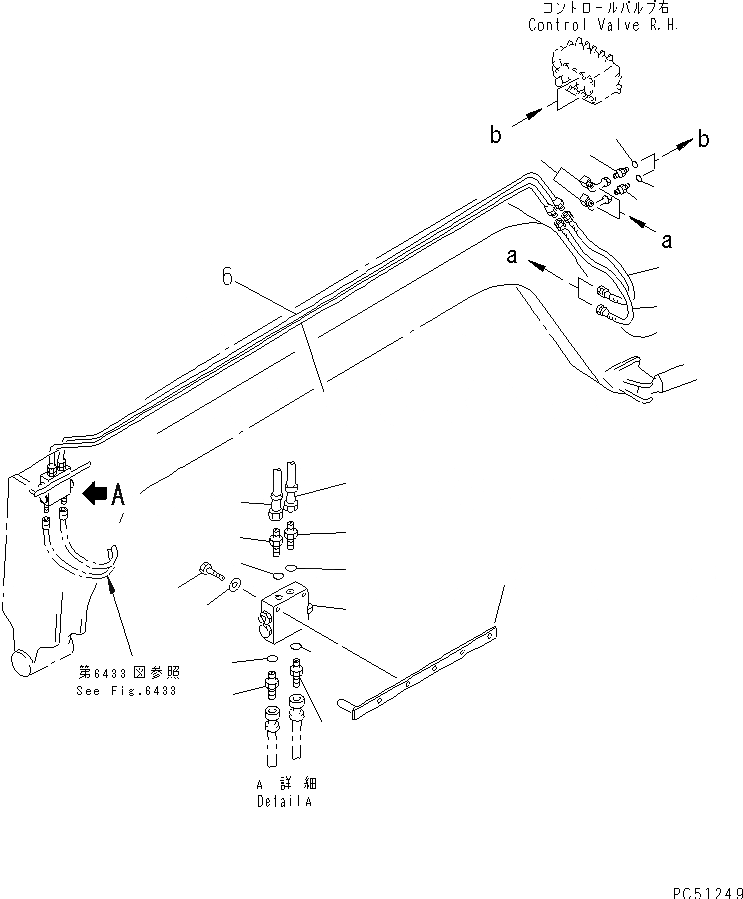 コントロールバルブ右
Control Valve R.H.

b

b

a

a

6

A

第6433図参照
See Fig.6433

A 詳細
Detail A

PC51249