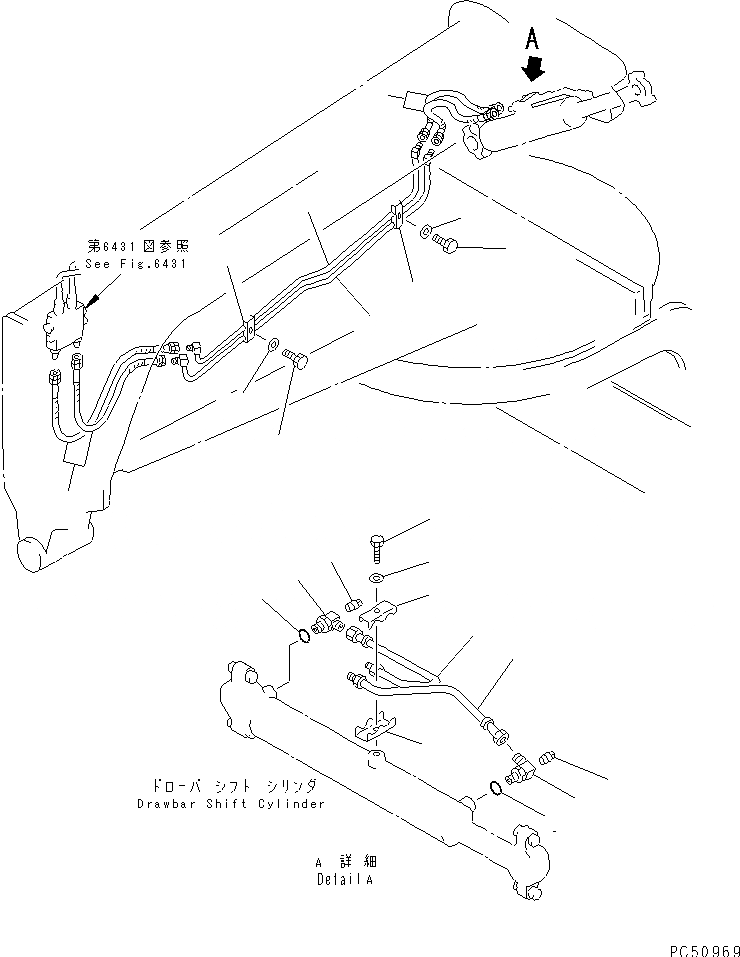 A

第6431図参照
See Fig.6431

ドローバ シフト シリンダ
Drawbar Shift Cylinder

A 詳細
Detail A

PC50969