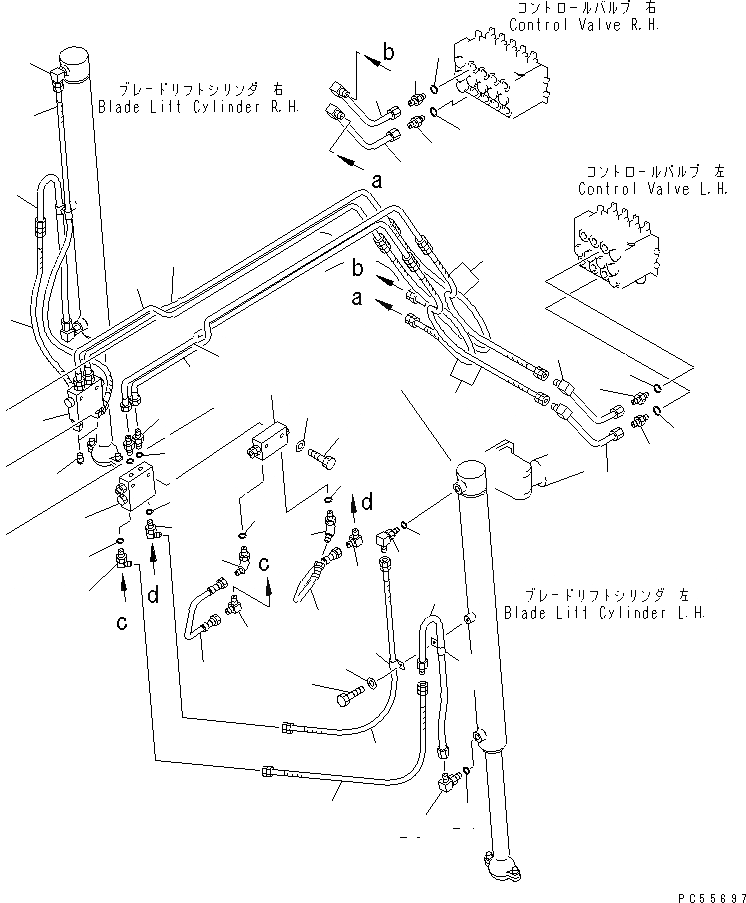 コントロールバルブ 右
Control Valve R.H.

ブレードリフトシリンダ 右
Blade Lift Cylinder R.H.

b

a

コントロールバルブ 左
Control Valve L.H.

b
a

d

c

d

c

ブレードリフトシリンダ 左
Blade Lift Cylinder L.H.

PC55697