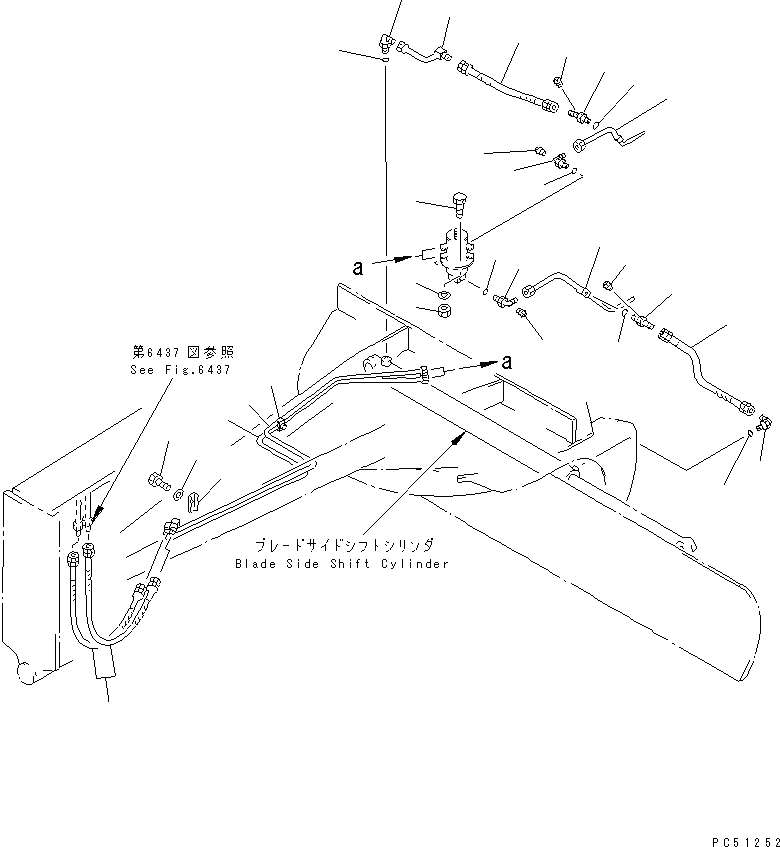 a

a

第6437図参照
See Fig.6437

ブレードサイドシフトシリンダ
Blade Side Shift Cylinder

PC51252