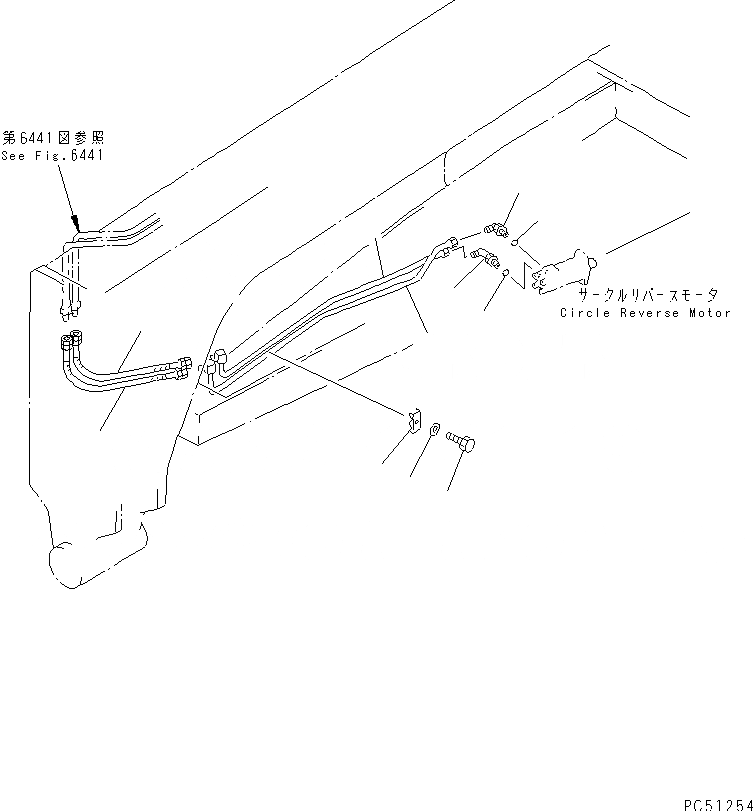 第6441図参照
See Fig.6441

サークルリバースモータ
Circle Reverse Motor

PC51254