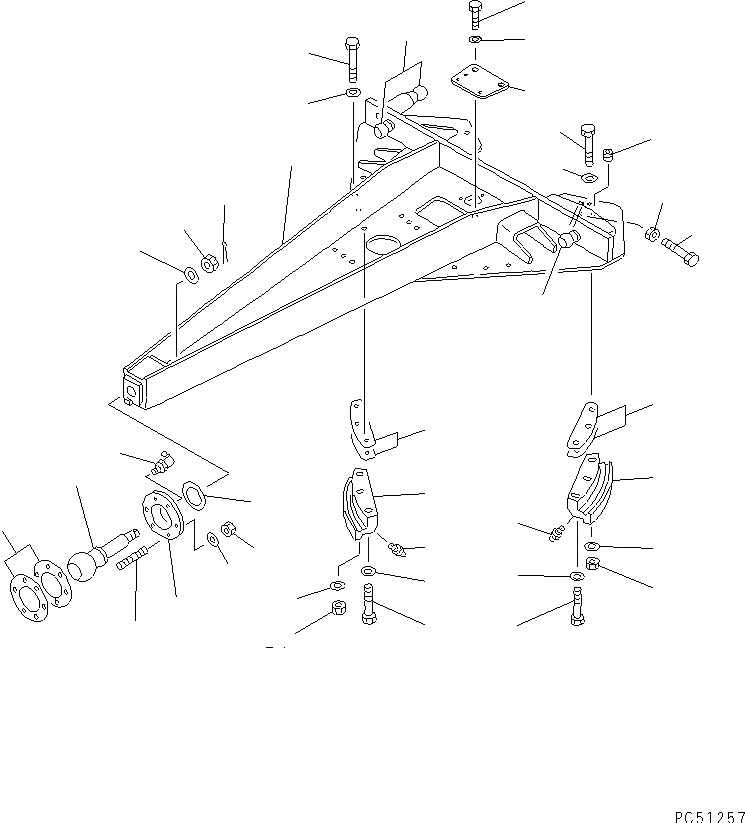 PC51257