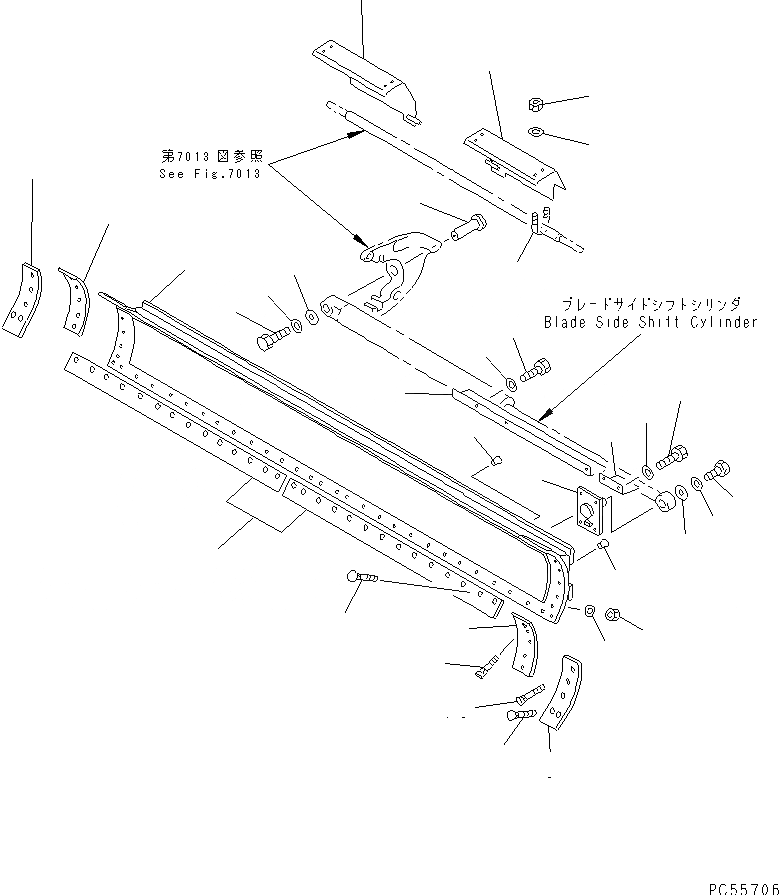 第7013図参照
See Fig.7013

ブレードサイドシフトシリンダ
Blade Side Shift Cylinder

PC55706