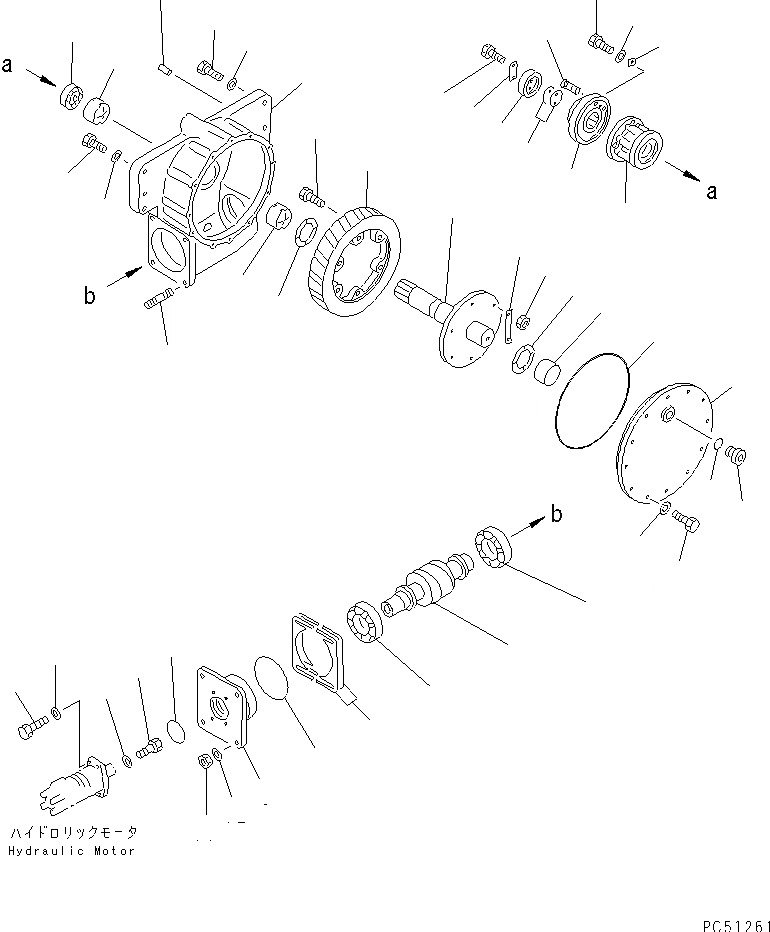 a
a
b
b
ハイドロリックモータ
Hydraulic Motor
PC51261