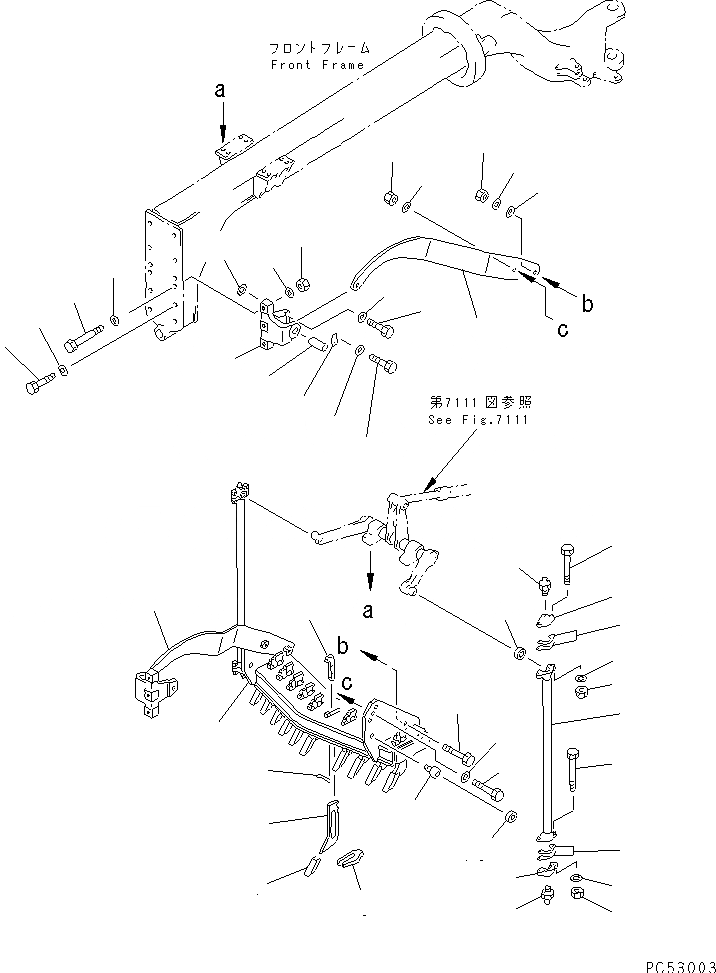 フロントフレーム
Front Frame

a

b

c

第7111図参照
See Fig.7111

a

b

c

PC53003