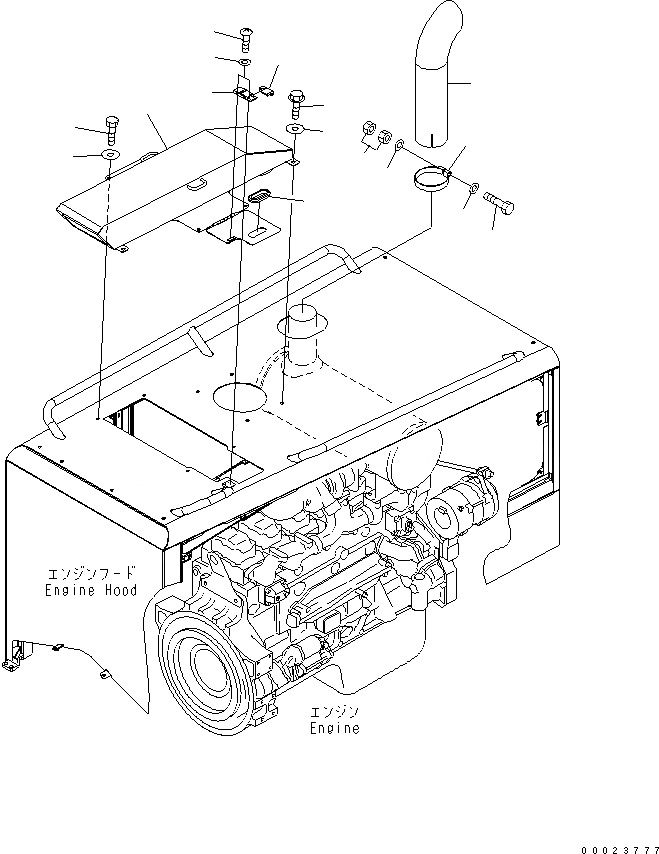 エンジンフード
Engine Hood

エンジン
Engine

00023777