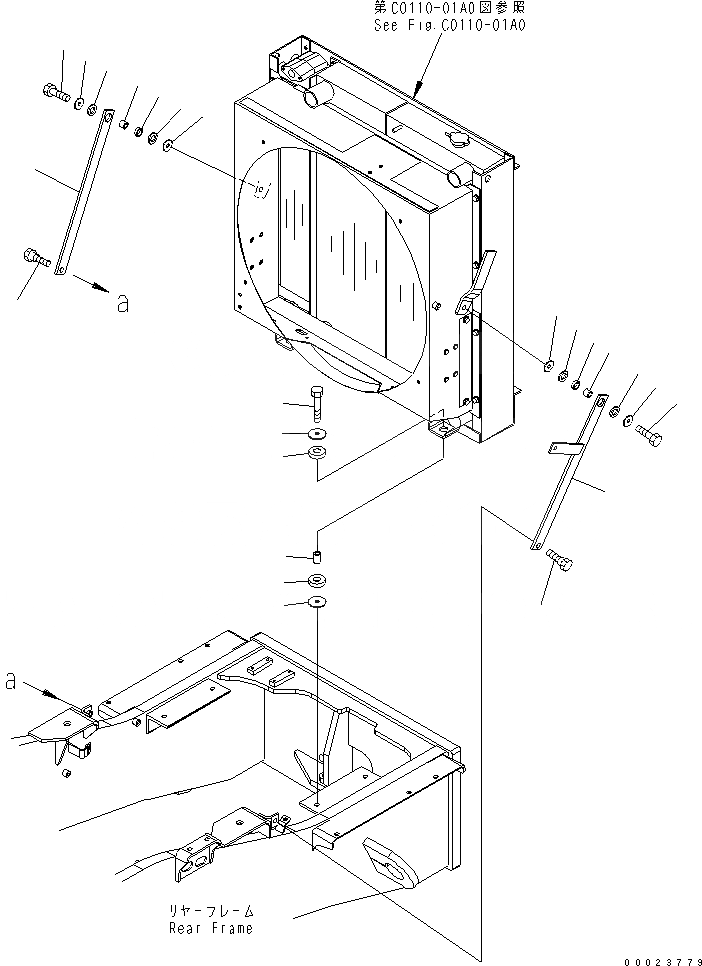 第C0110-01A0図参照
See Fig.C0110-01A0

a

a

リヤーフレーム
Rear Frame

00023779