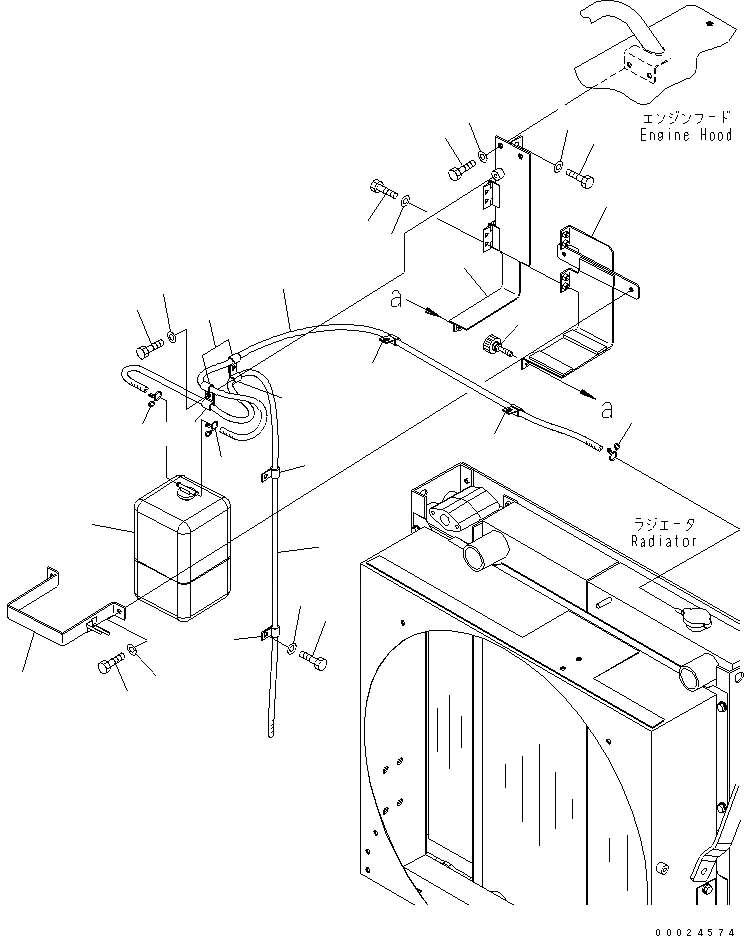 エンジンフード
Engine Hood

a

a

ラジエータ
Radiator

00024574