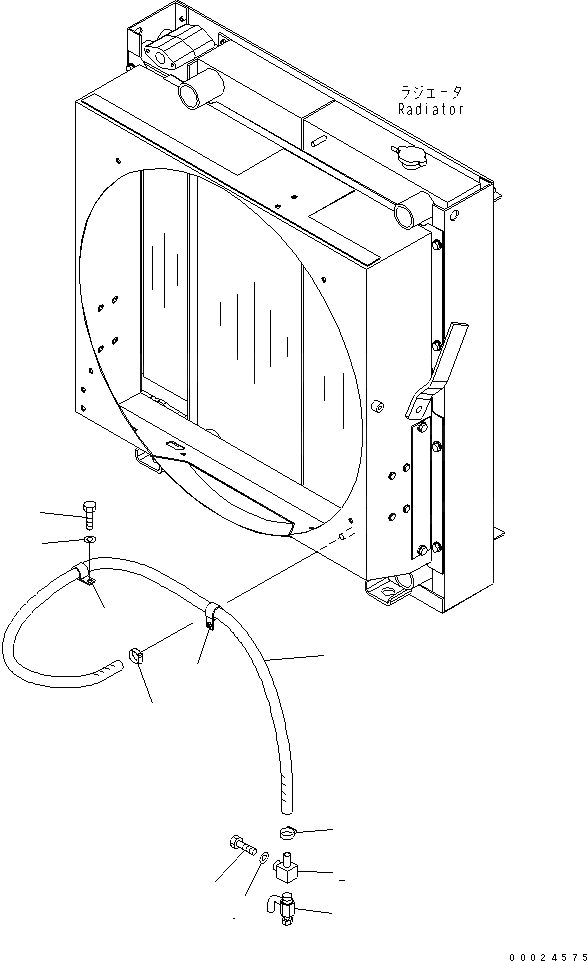 ラジエータ
Radiator

00024575