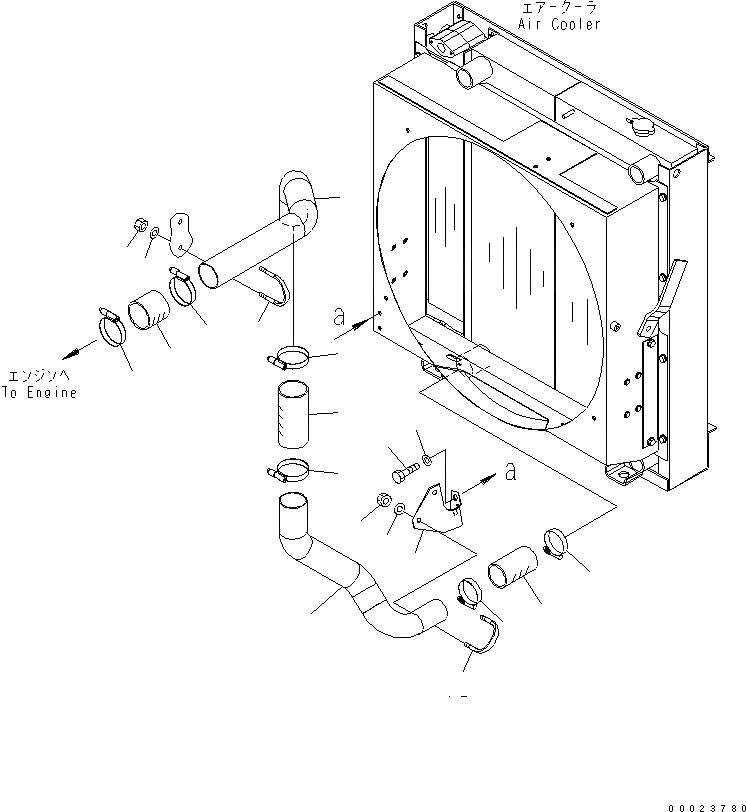 エアークーラ
Air Cooler

a

エンジンへ
To Engine

a

00023780