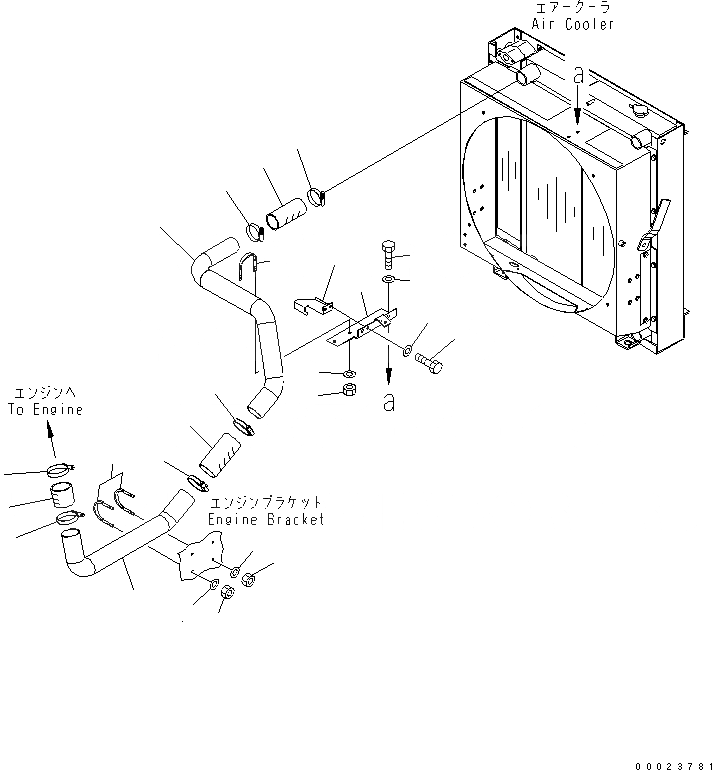 エアークーラ
Air Cooler

a

a

エンジンへ
To Engine

エンジンブラケット
Engine Bracket

00023781