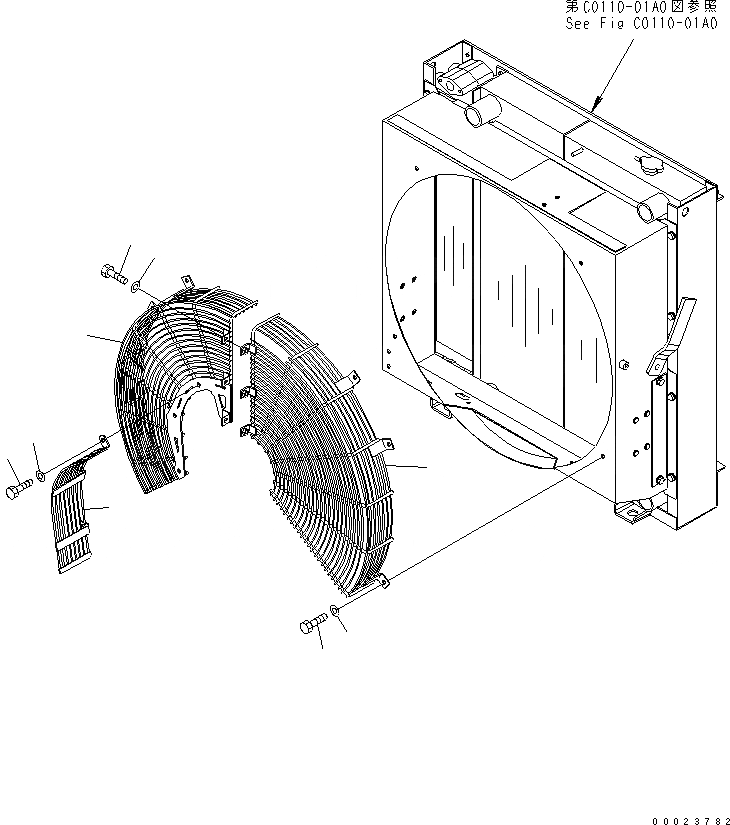 第C0110-01A0図参照
See Fig C0110-01A0

00023782