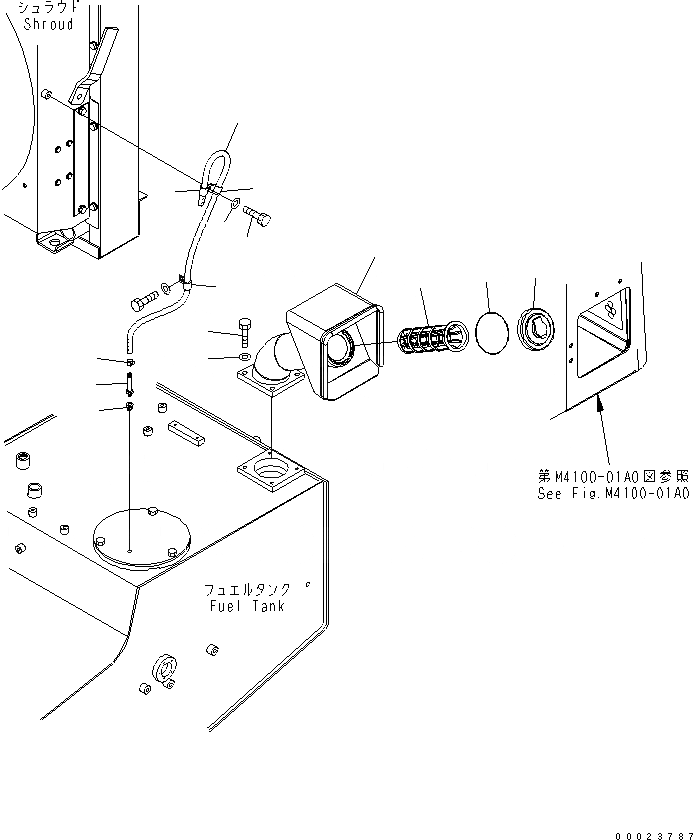 シュラウド
Shroud

第M4100-01A0図参照
See Fig.M4100-01A0

フュエルタンク
Fuel Tank

00023787