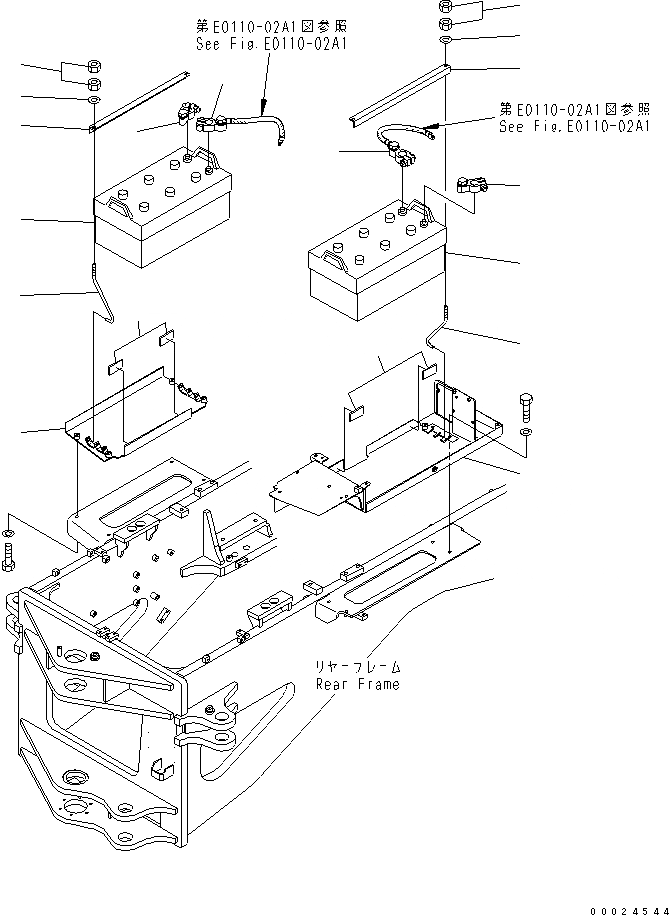 第E0110-02A1図参照
See Fig.E0110-02A1

第E0110-02A1図参照
See Fig.E0110-02A1

リヤーフレーム
Rear Frame

00024544