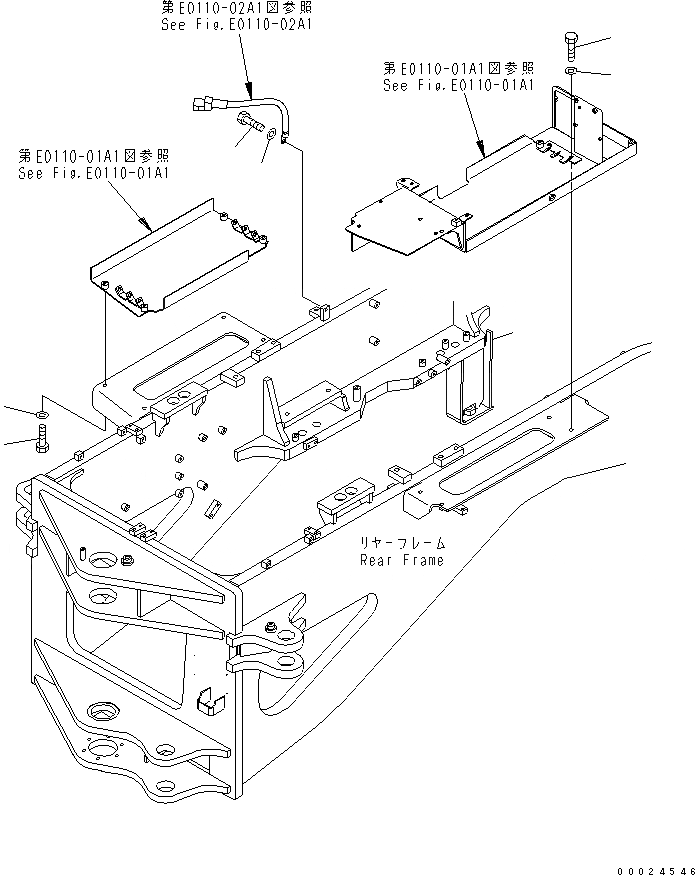 第E0110-02A1図参照
See Fig.E0110-02A1

第E0110-01A1図参照
See Fig.E0110-01A1

第E0110-01A1図参照
See Fig.E0110-01A1

リヤーフレーム
Rear Frame

00024546