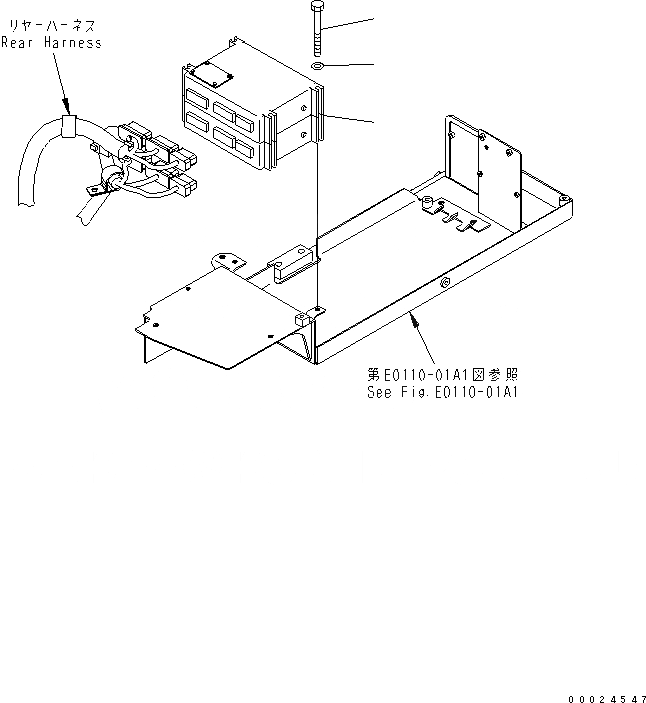 リヤーハーネス
Rear Harness

第E0110-01A1図参照
See Fig.E0110-01A1

00024547