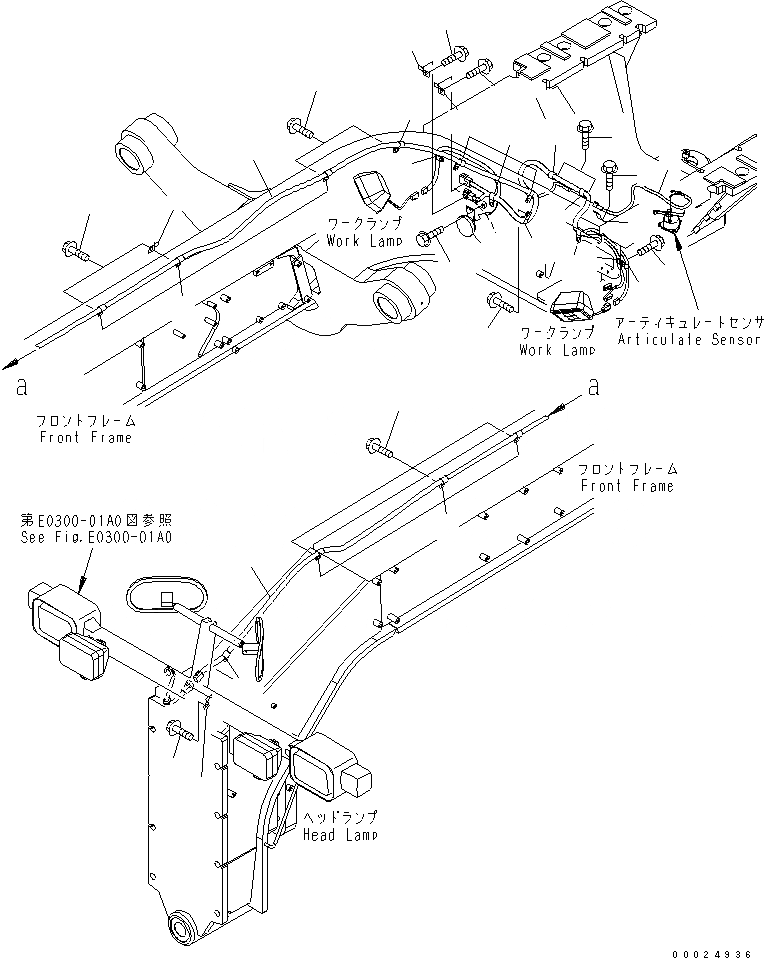 ワークランプ
Work Lamp

ワークランプ
Work Lamp

アーティキュレートセンサ
Articulate Sensor

a

フロントフレーム
Front Frame

a

フロントフレーム
Front Frame

第E0300-01A0図参照
See Fig.E0300-01A0

ヘッドランプ
Head Lamp

00024936