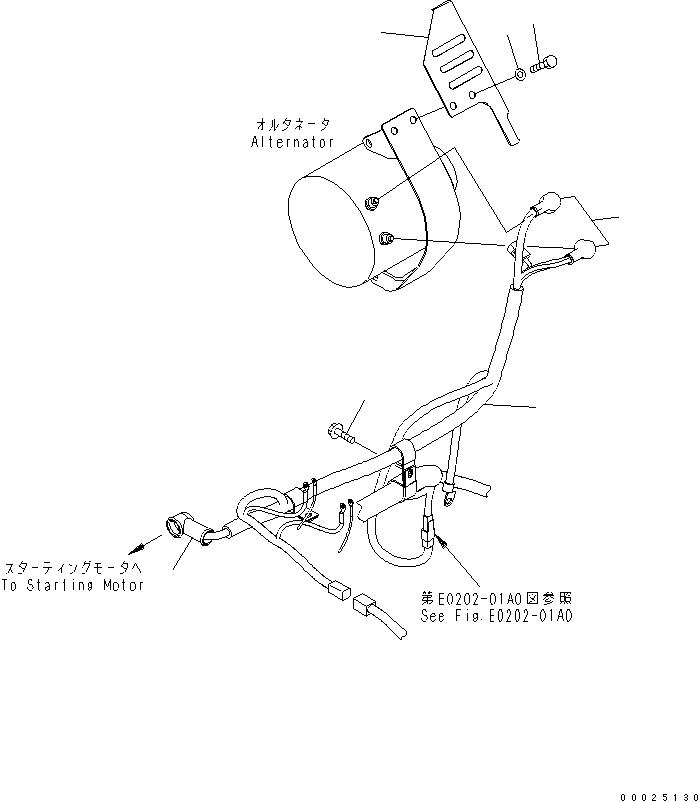 オルタネータ
Alternator

スターティングモータへ
To Starting Motor

第E0202-01A0図参照
See Fig.E0202-01A0

00025130