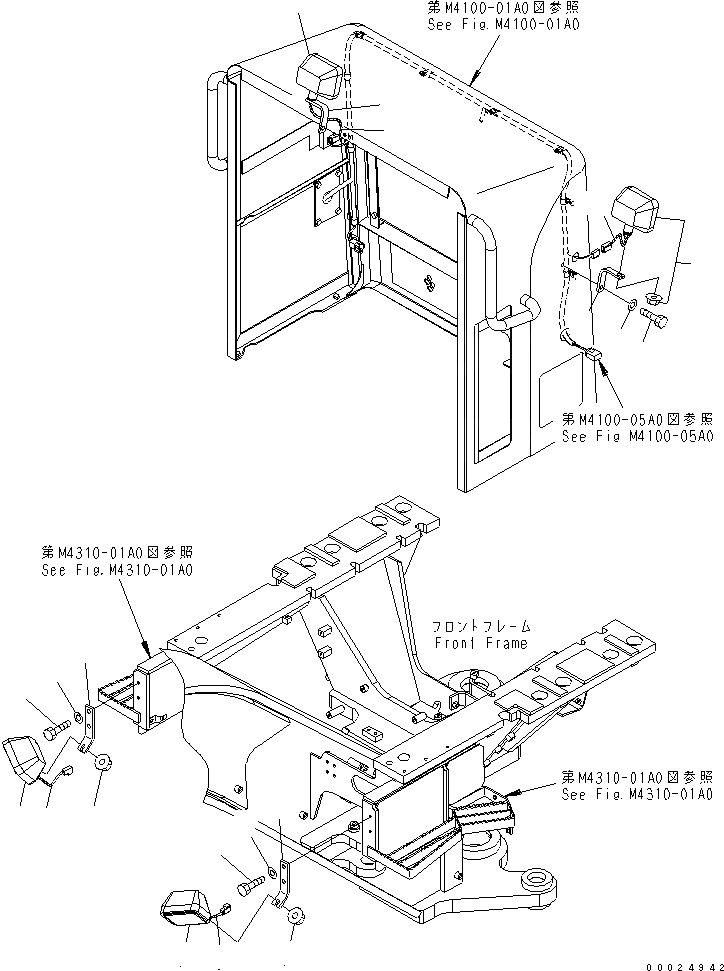 第M4100-01A0図参照
See Fig.M4100-01A0

第M4100-05A0図参照
See Fig M4100-05A0

第M4310-01A0図参照
See Fig.M4310-01A0

フロントフレーム
Front Frame

第M4310-01A0図参照
See Fig.M4310-01A0

00024942