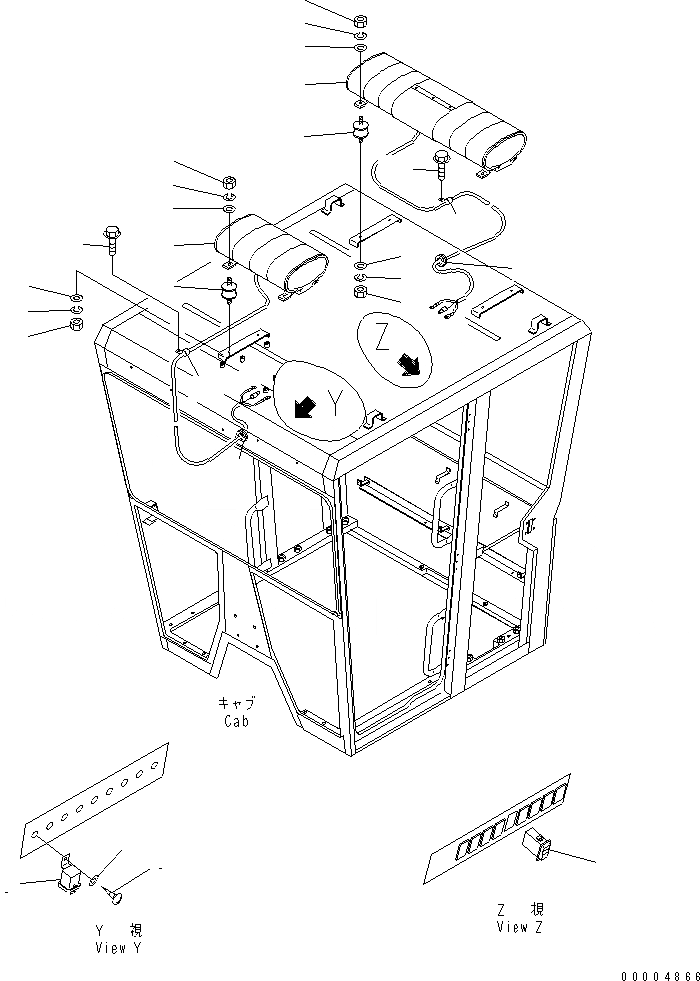 Z

Y

キャブ
Cab

Y 視
View Y

Z 視
View Z

00004866