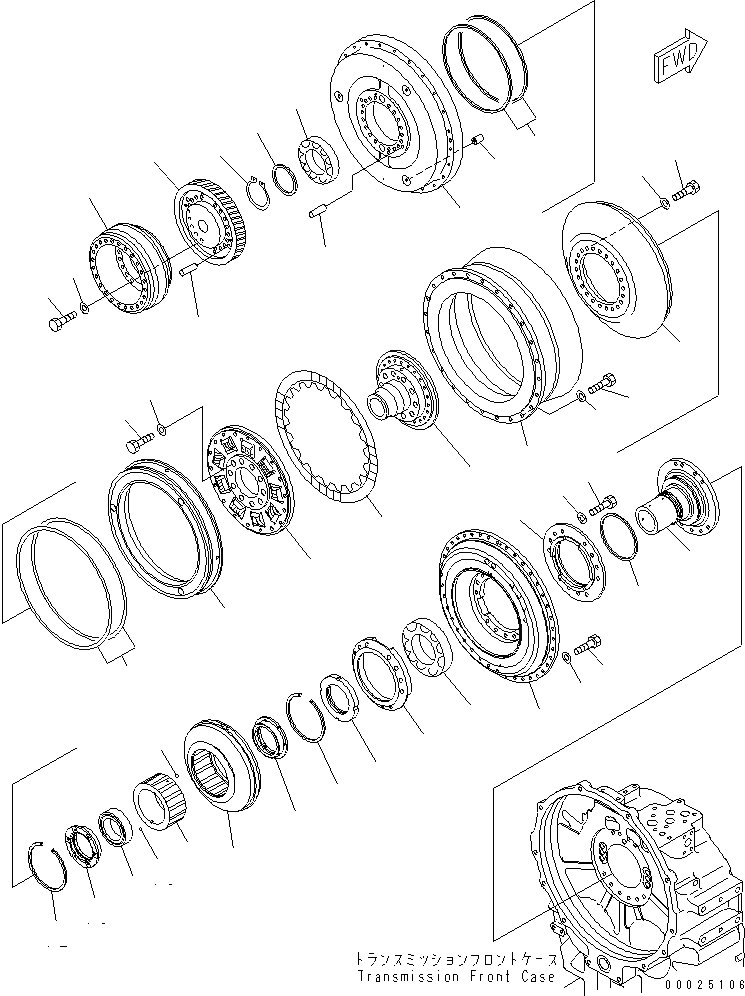 FWD

トランスミッションフロントケース
Transmission Front Case

00025106