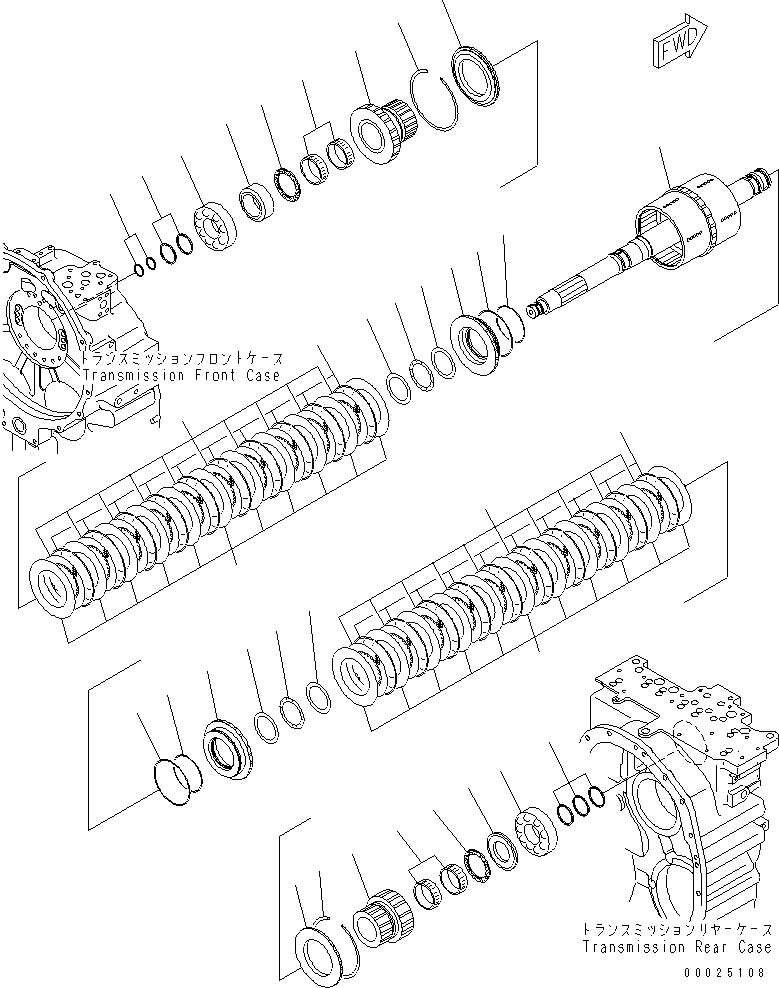 FWD

トランスミッションフロントケース
Transmission Front Case

トランスミッションリヤーケース
Transmission Rear Case

00025108