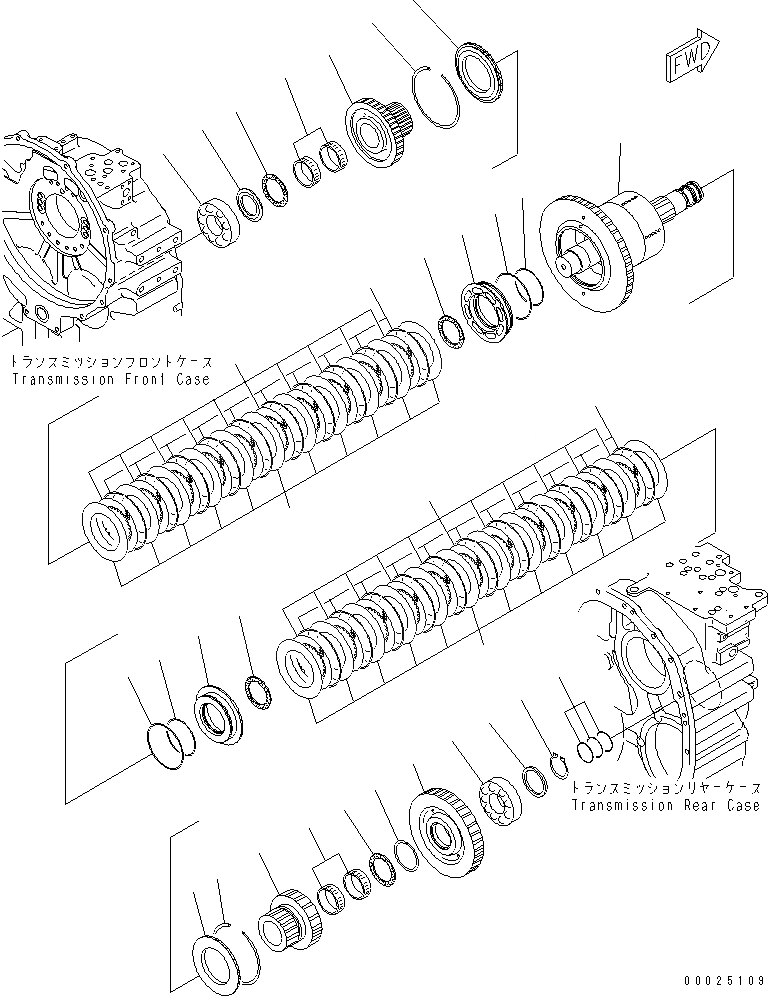 FWD

トランスミッションフロントケース
Transmission Front Case

トランスミッションリヤーケース
Transmission Rear Case

00025109