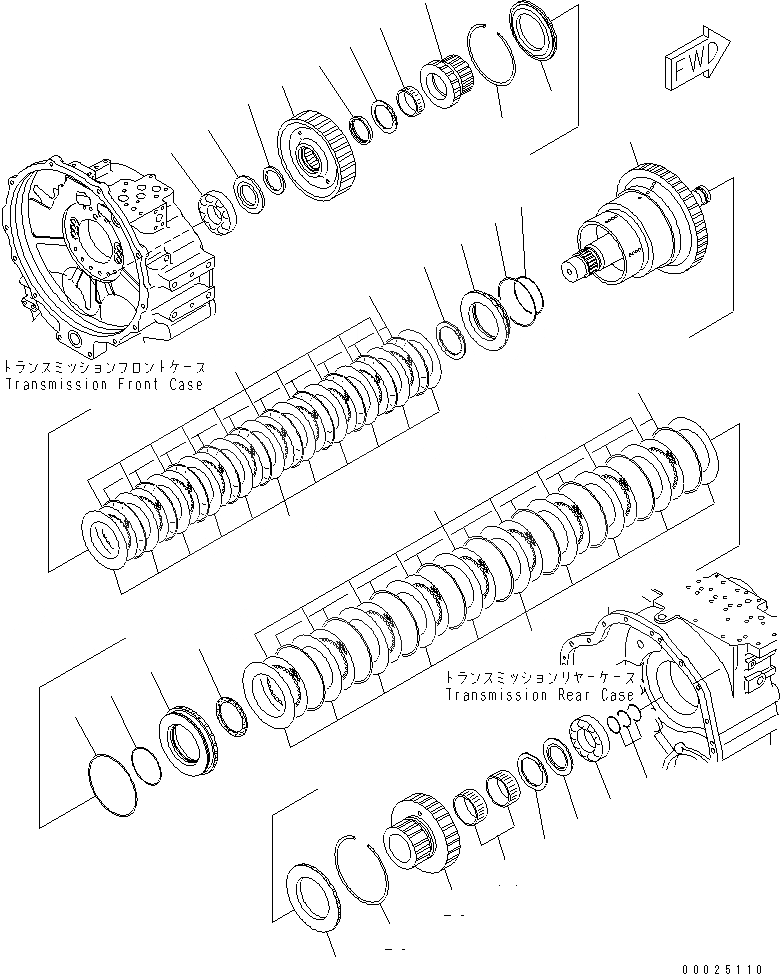 FWD

トランスミッションフロントケース
Transmission Front Case

トランスミッションリヤーケース
Transmission Rear Case

00025110