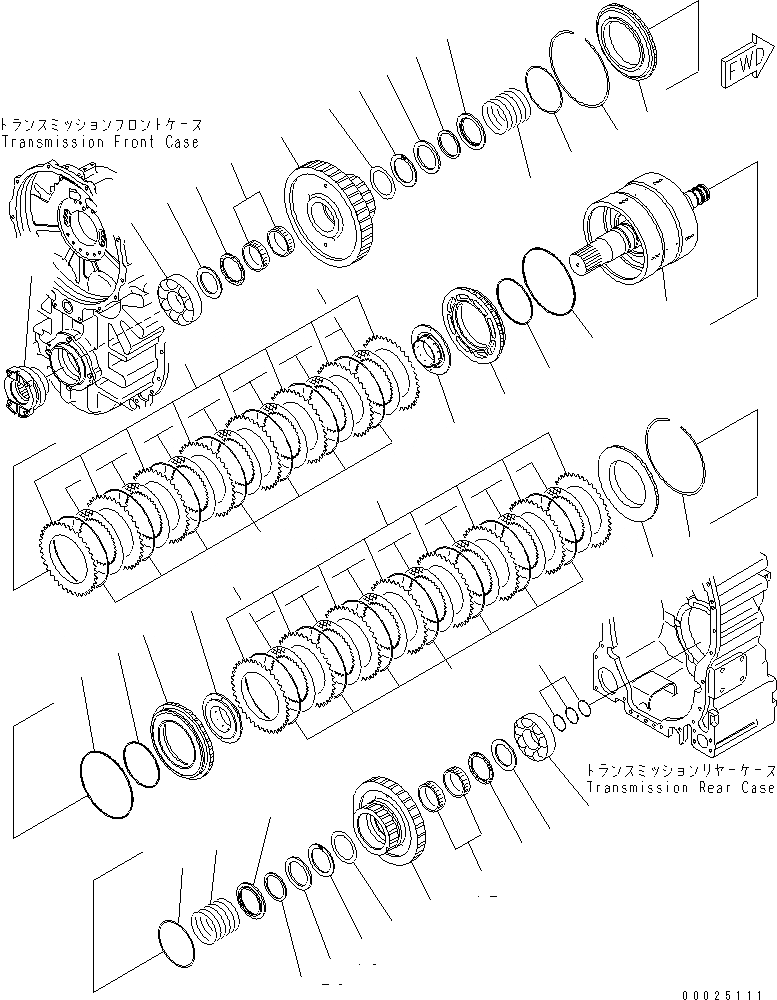 FWD

トランスミッションフロントケース
Transmission Front Case

トランスミッションリヤーケース
Transmission Rear Case

00025111