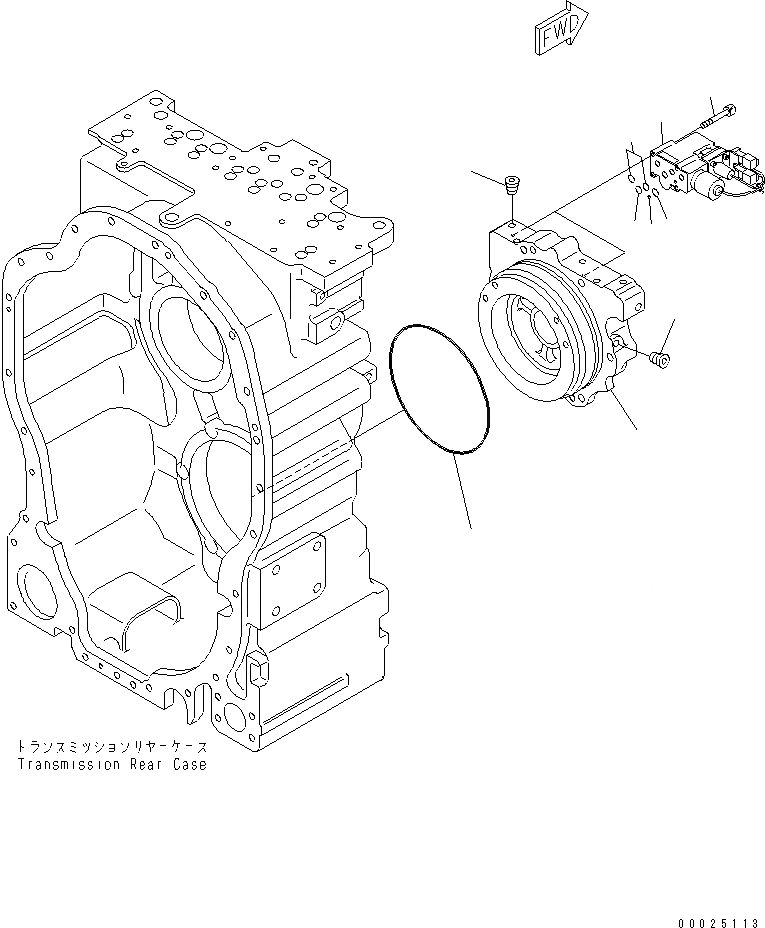 FWD

トランスミッションリヤーケース
Transmission Rear Case

00025113