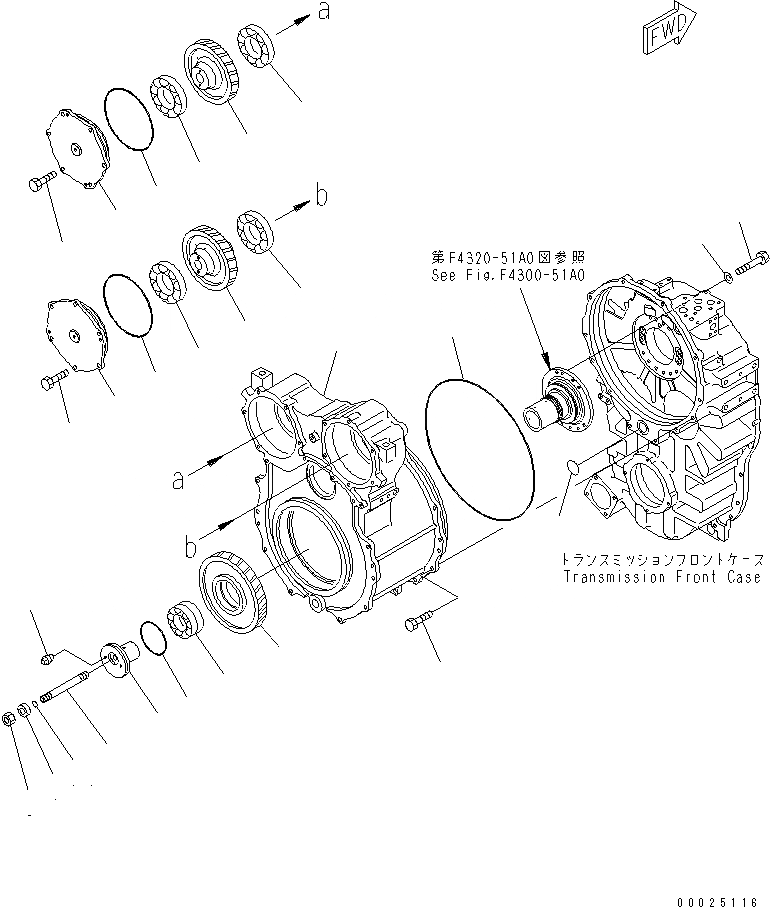 a

FWD

b

第F4320-51A0図参照
See Fig.F4300-51A0

a

b

トランスミッションフロントケース
Transmission Front Case

00025116