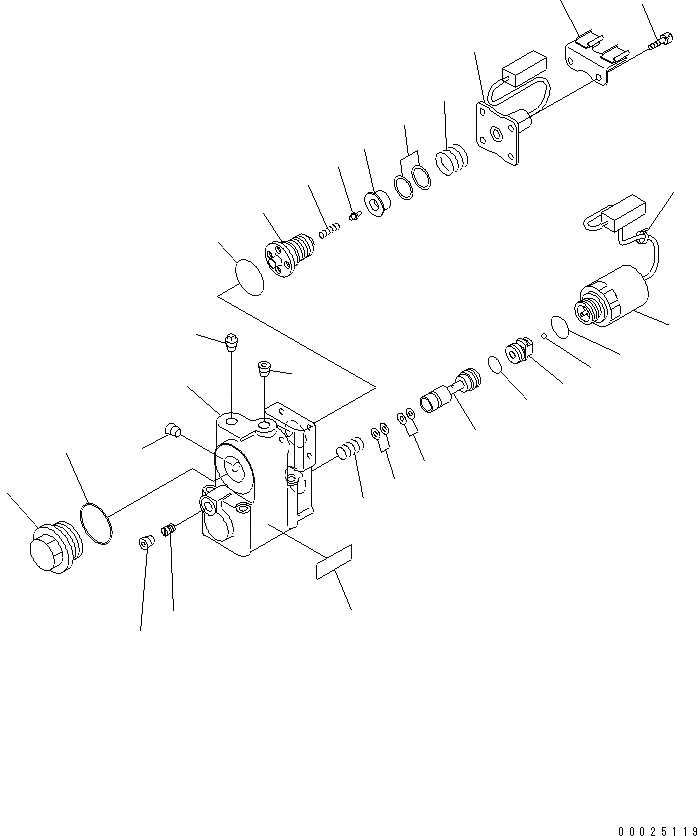 00025119