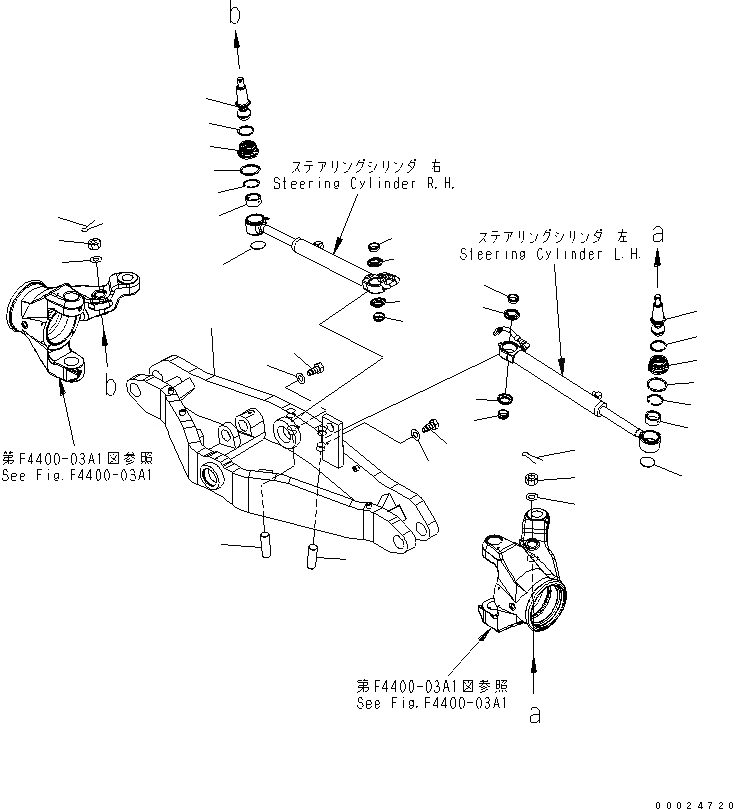 b

ステアリングシリンダ 右
Steering Cylinder R.H.

ステアリングシリンダ 左
Steering Cylinder L.H.

a

b

第F4400-03A1図参照
See Fig.F4400-03A1

第F4400-03A1図参照
See Fig.F4400-03A1

a

00024720