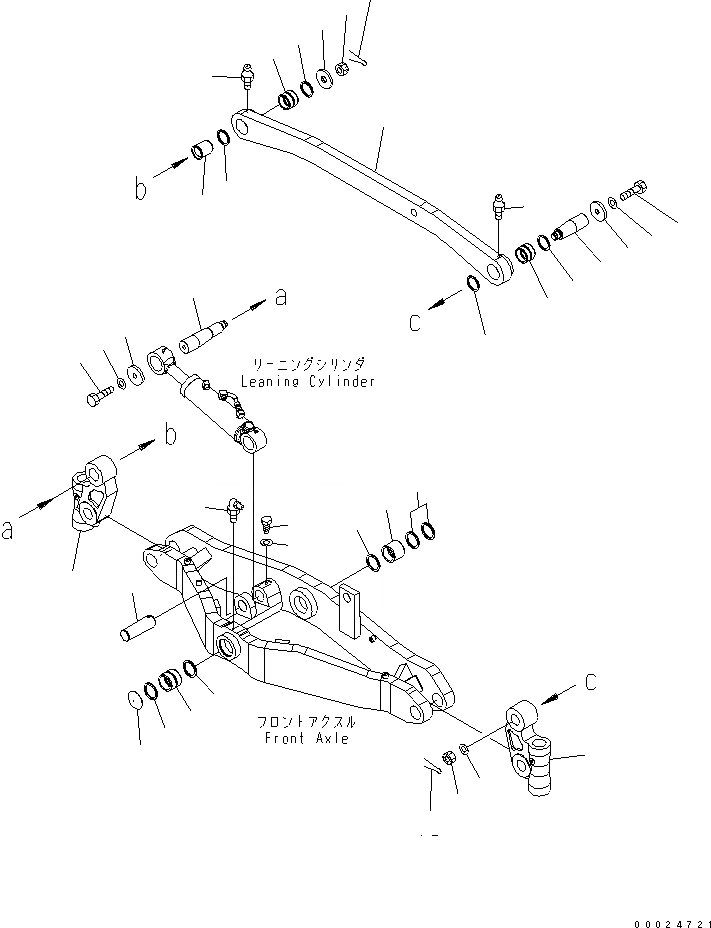 b

c

a

リーニングシリンダ
Leaning Cylinder

b

a

フロントアクスル
Front Axle

c

00024721