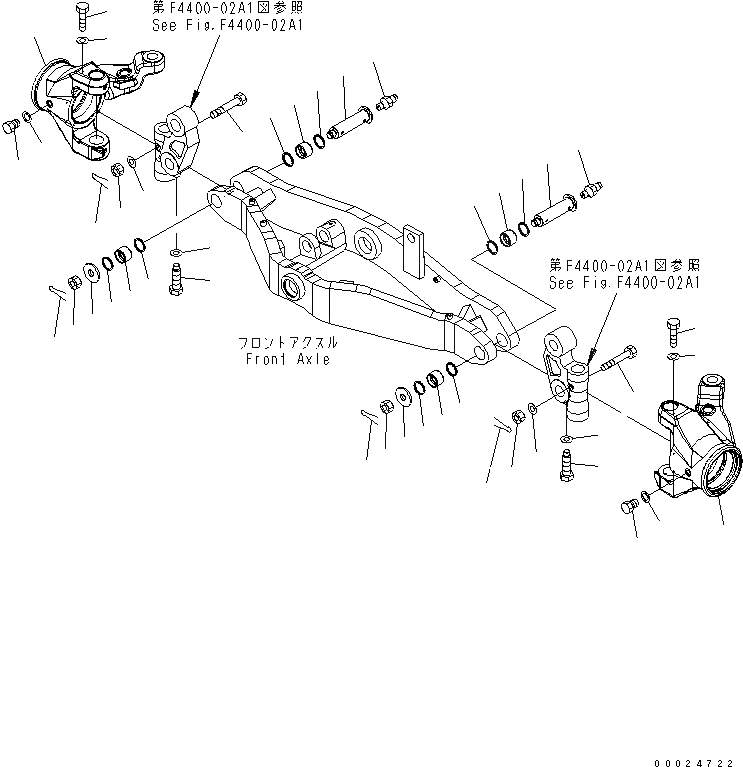 第F4400-02A1図参照
See Fig.F4400-02A1

第F4400-02A1図参照
See Fig.F4400-02A1

フロントアクスル
Front Axle

00024722