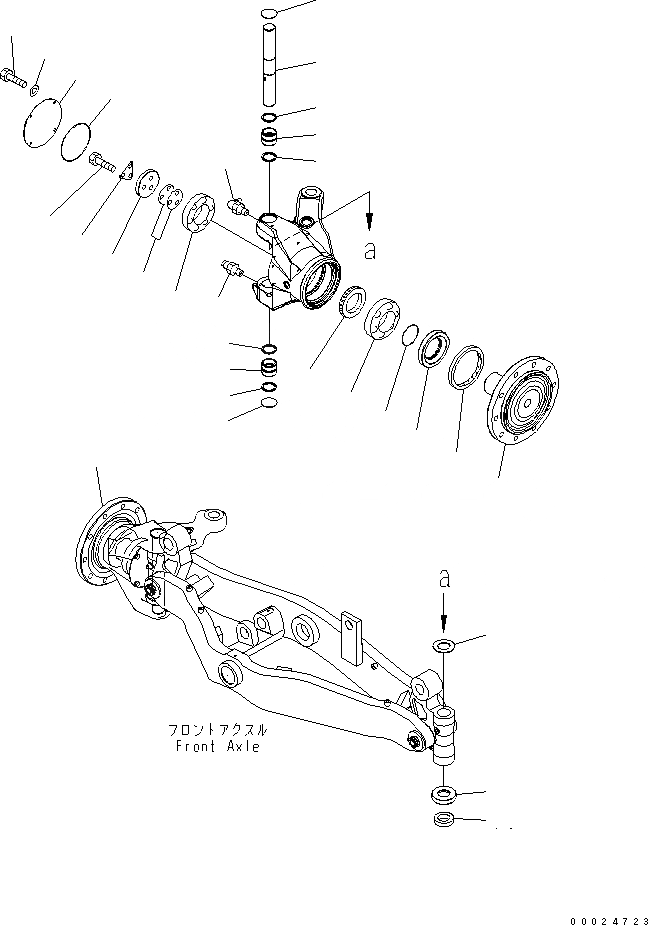 a

a

フロントアクスル
Front Axle

00024723