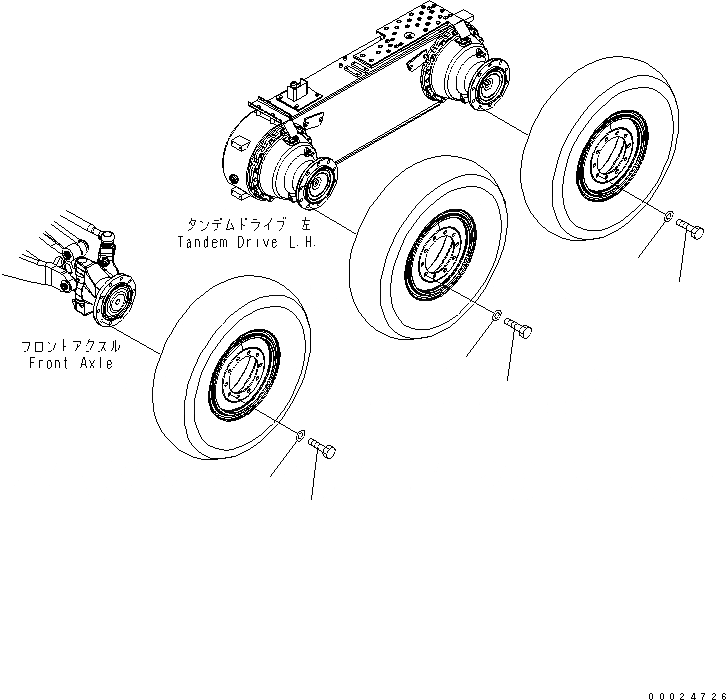 タンデムドライブ 左
Tandem Drive L.H.

フロントアクスル
Front Axle

00024726