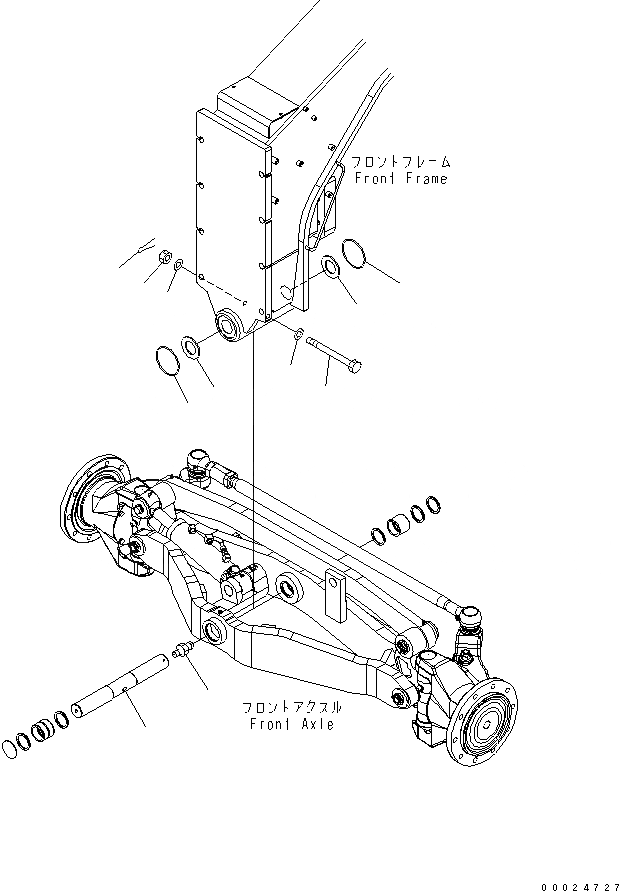 フロントフレーム
Front Frame

フロントアクスル
Front Axle

00024727