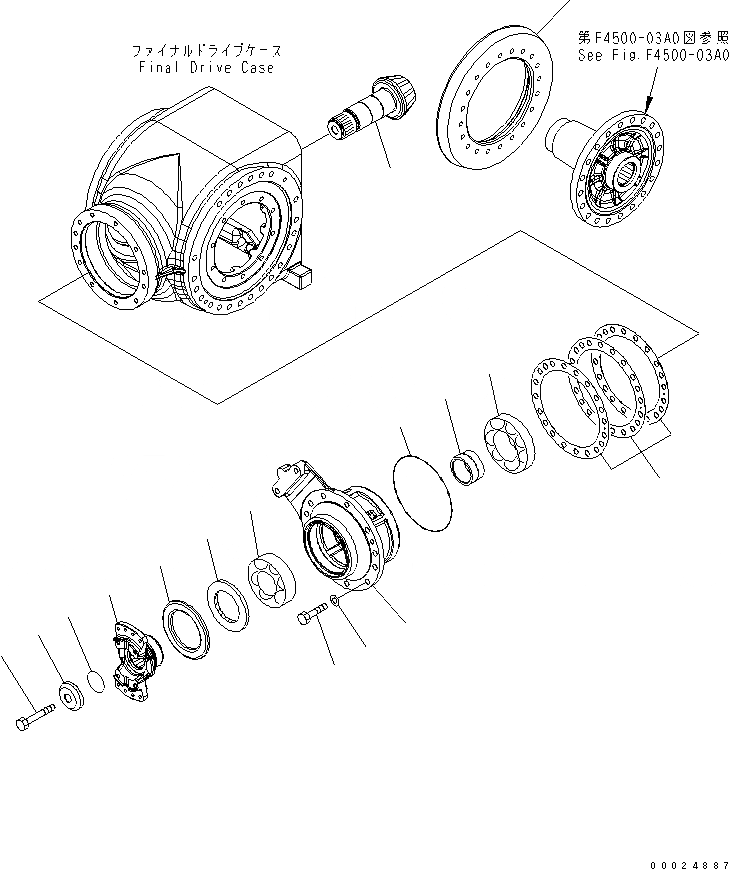 ファイナルドライブケース
Final Drive Case

第F4500-03A0図参照
See Fig.F4500-03A0

00024887