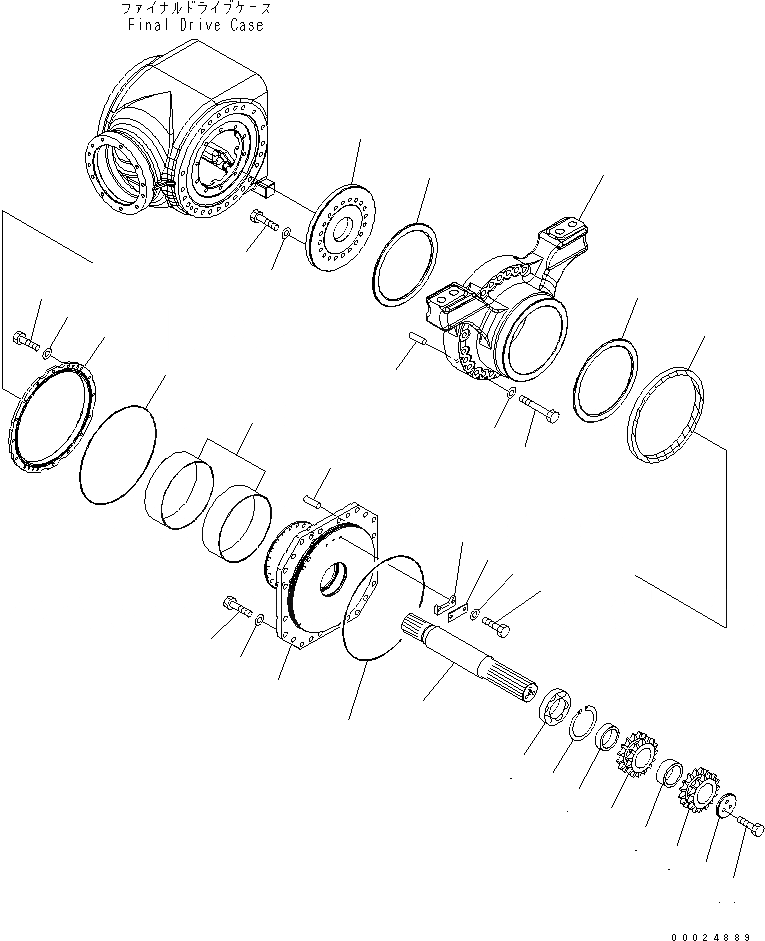 ファイナルドライブケース
Final Drive Case

00024889